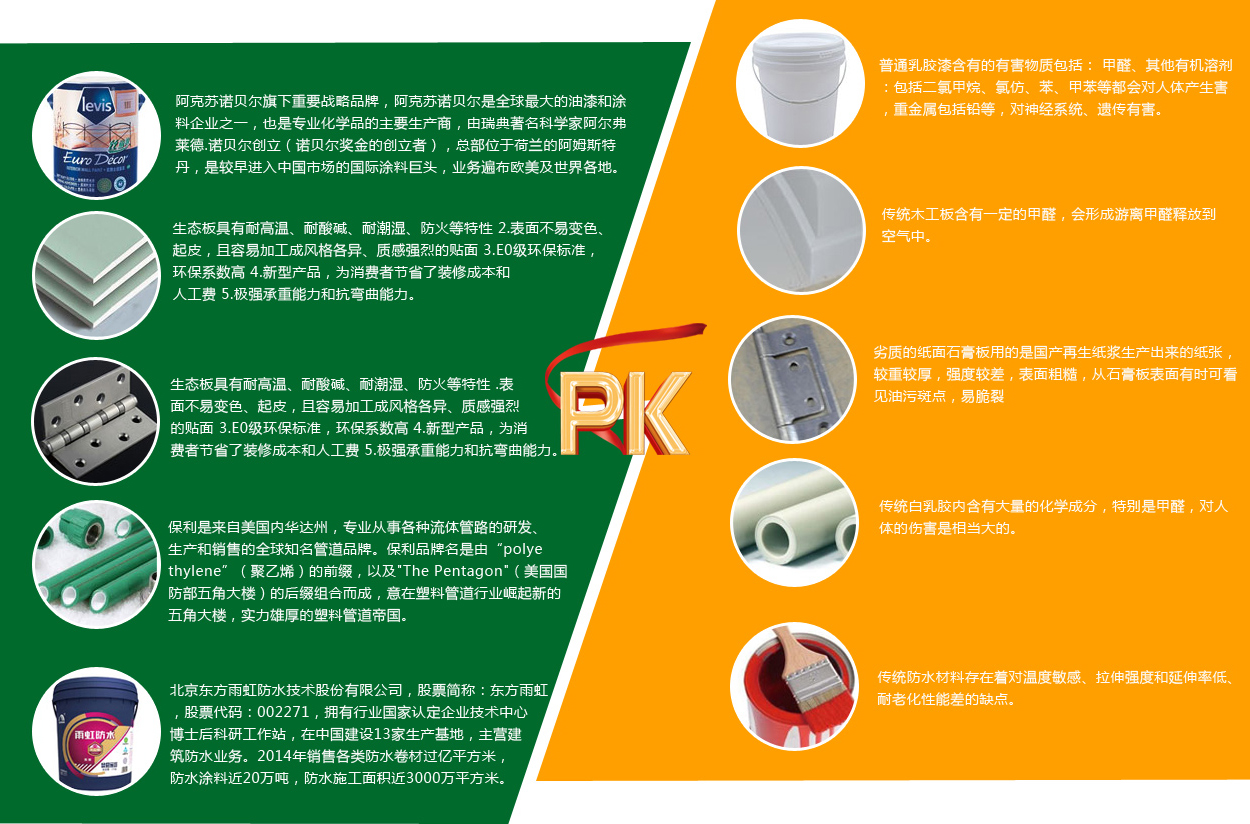 levis
Euro Decor

阿克苏诺贝尔旗下重要战略品牌，阿克苏诺贝尔是全球最大的油漆和涂料企业之一，也是专业化学品的主要生产商，由瑞典著名科学家阿尔弗莱德.诺贝尔创立（诺贝尔奖金的创立者），总部位于荷兰的阿姆斯特丹，是较早进入中国市场的国际涂料巨头，业务遍布欧美及世界各地。

生态板具有耐高温、耐酸碱、耐潮湿、防火等特性 2.表面不易变色、起皮，且容易加工成风格各异、质感强烈的贴面 3.E0级环保标准，环保系数高 4.新型产品，为消费者节省了装修成本和人工费 5.极强承重能力和抗弯曲能力。

生态板具有耐高温、耐酸碱、耐潮湿、防火等特性 .表面不易变色、起皮，且容易加工成风格各异、质感强烈的贴面 3.E0级环保标准，环保系数高 4.新型产品，为消费者节省了装修成本和人工费 5.极强承重能力和抗弯曲能力。

保利是来自美国内华达州，专业从事各种流体管路的研发、生产和销售的全球知名管道品牌。保利品牌名是由“polyethylene”（聚乙烯）的前缀，以及"The Pentagon"（美国国防部五角大楼）的后缀组合而成，意在塑料管道行业崛起新的五角大楼，实力雄厚的塑料管道帝国。

雨虹防水

北京东方雨虹防水技术股份有限公司，股票简称：东方雨虹，股票代码：002271，拥有行业国家认定企业技术中心博士后科研工作站，在中国建设13家生产基地，主营建筑防水业务。2014年销售各类防水卷材过亿平方米，防水涂料近20万吨，防水施工面积近3000万平方米。

PK

普通乳胶漆含有的有害物质包括： 甲醛、其他有机溶剂：包括二氯甲烷、氯仿、苯、甲苯等都会对人体产生害，重金属包括铅等，对神经系统、遗传有害。

传统木工板含有一定的甲醛，会形成游离甲醛释放到空气中。

劣质的纸面石膏板用的是国产再生纸浆生产出来的纸张，较重较厚，强度较差，表面粗糙，从石膏板表面有时可看见油污斑点，易脆裂

传统白乳胶内含有大量的化学成分，特别是甲醛，对人体的伤害是相当大的。

传统防水材料存在着对温度敏感、拉伸强度和延伸率低、耐老化性能差的缺点。